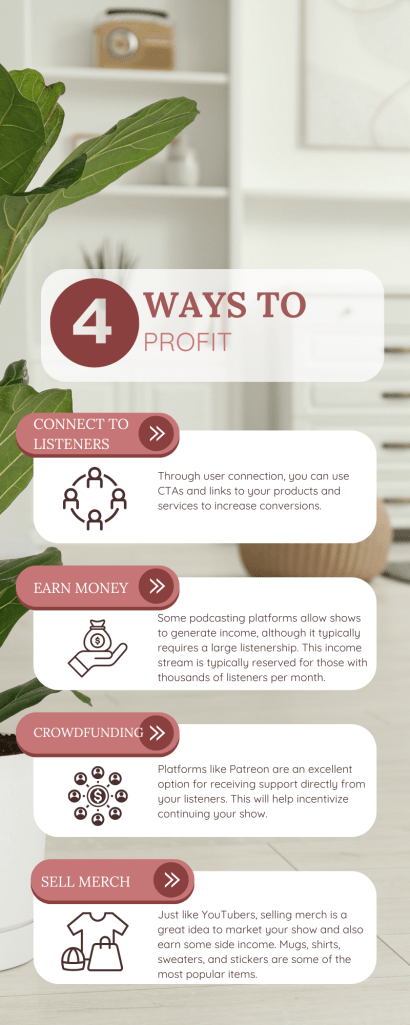 4 WAYS TO PROFIT

CONNECT TO LISTENERS

Through user connection, you can use CTAs and links to your products and services to increase conversions.

EARN MONEY

Some podcasting platforms allow shows to generate income, although it typically requires a large listenership. This income stream is typically reserved for those with thousands of listeners per month.

CROWDFUNDING

Platforms like Patreon are an excellent option for receiving support directly from your listeners. This will help incentivize continuing your show.

SELL MERCH

Just like YouTubers, selling merch is a great idea to market your show and also earn some side income. Mugs, shirts, sweaters, and stickers are some of the most popular items.