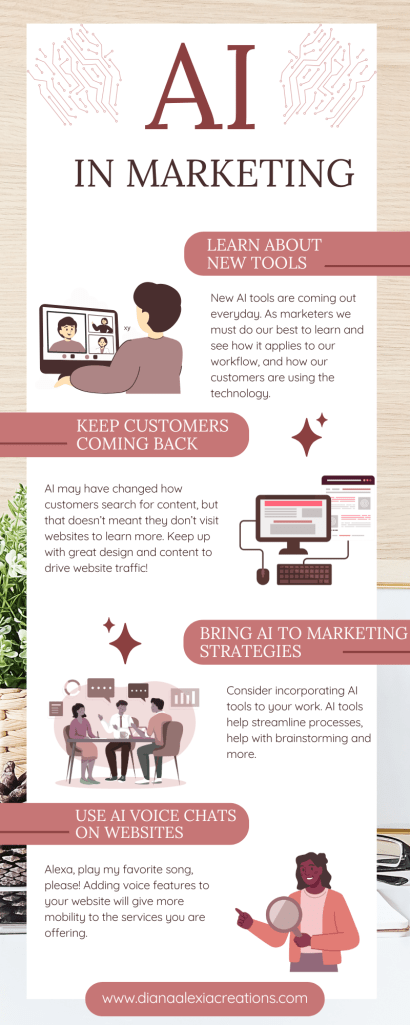 AI

IN MARKETING

LEARN ABOUT NEW TOOLS

xy

New AI tools are coming out everyday. As marketers we must do our best to learn and see how it applies to our workflow, and how our customers are using the technology.

KEEP CUSTOMERS COMING BACK

AI may have changed how customers search for content, but that doesn't meant they don't visit websites to learn more. Keep up with great design and content to drive website traffic!

BRING AI TO MARKETING STRATEGIES

Consider incorporating AI tools to your work. AI tools help streamline processes, help with brainstorming and more.

USE AI VOICE CHATS ON WEBSITES

Alexa, play my favorite song, please! Adding voice features to your website will give more mobility to the services you are offering.

www.dianaalexiacreations.com